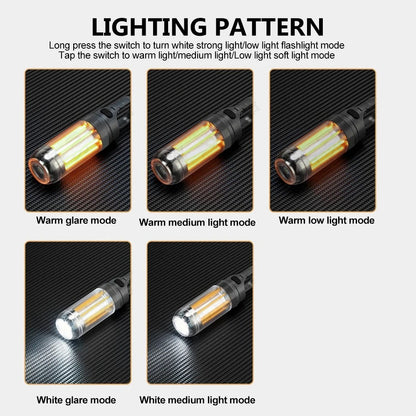 LIGHTING PATTERN

Long press the switch to turn white strong light/low light flashlight mode
Tap the switch to warm light/medium light/Low light soft light mode

Warm glare mode

Warm medium light mode

Warm low light mode

White glare mode

White medium light mode