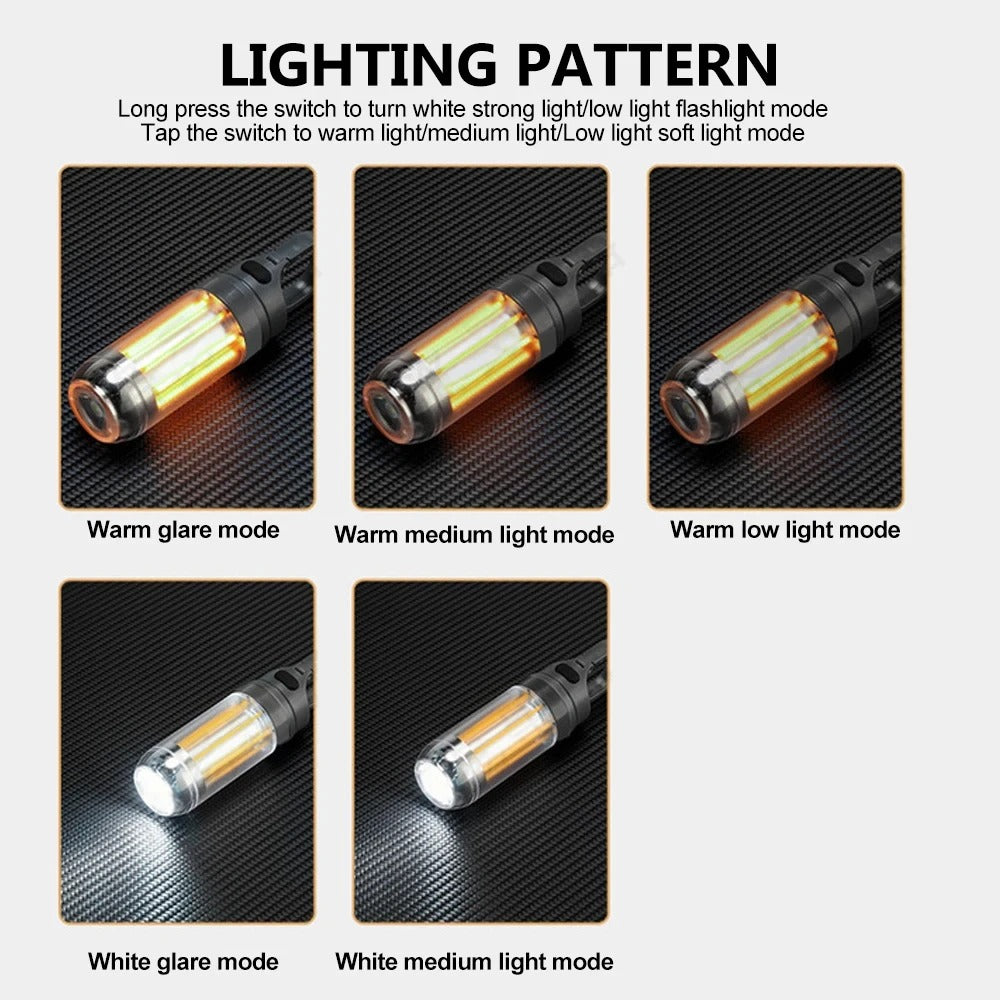 LIGHTING PATTERN

Long press the switch to turn white strong light/low light flashlight mode
Tap the switch to warm light/medium light/Low light soft light mode

Warm glare mode

Warm medium light mode

Warm low light mode

White glare mode

White medium light mode